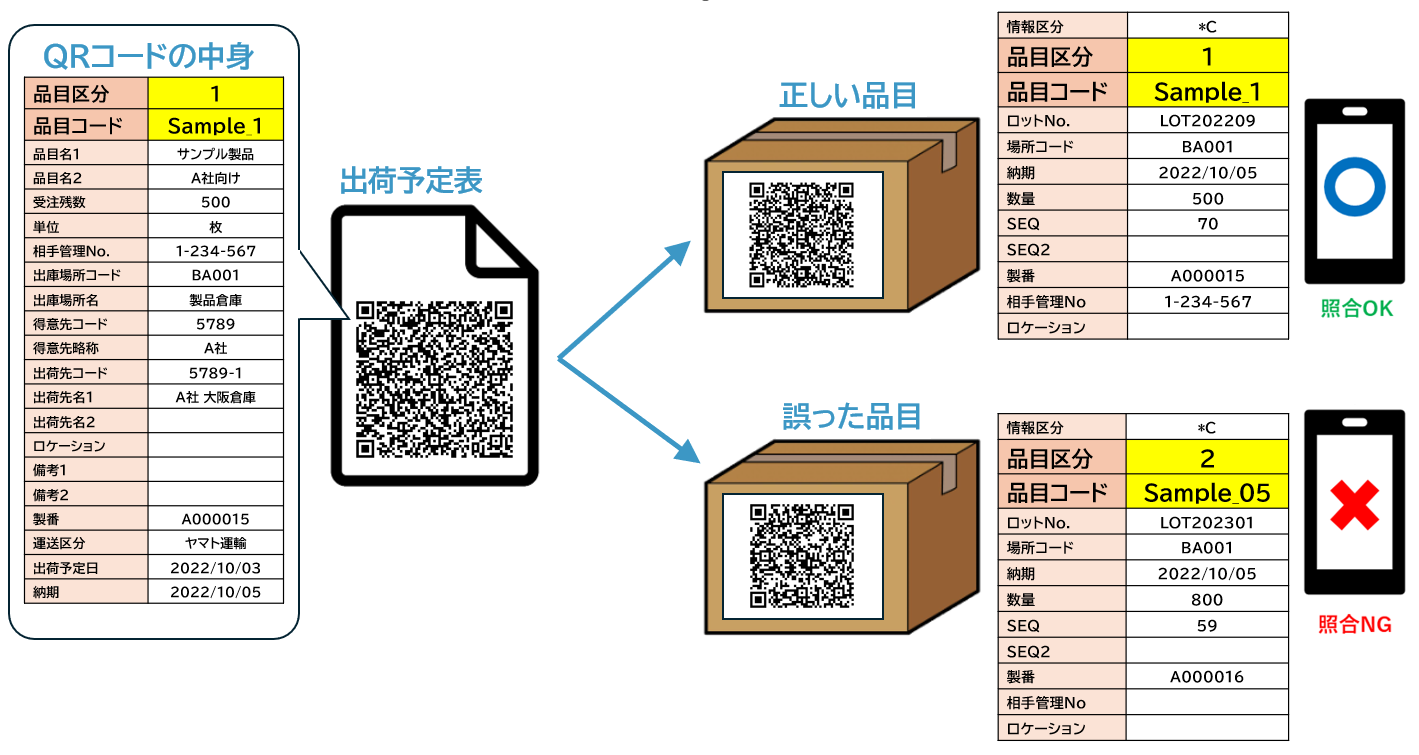 QRコードの中身

| 品目区分 | 1 |
|---|---|
| 品目コード | Sample_1 |
| 品目名1 | サンプル製品 |
| 品目名2 | A社向け |
| 受注残数 | 500 |
| 単位 | 枚 |
| 相手管理No. | 1-234-567 |
| 出庫場所コード | BA001 |
| 出庫場所名 | 製品倉庫 |
| 得意先コード | 5789 |
| 得意先略称 | A社 |
| 出荷先コード | 5789-1 |
| 出荷先名1 | A社 大阪倉庫 |
| 出荷先名2 | |
| ロケーション | |
| 備考1 | |
| 備考2 | |
| 製番 | A000015 |
| 運送区分 | ヤマト運輸 |
| 出荷予定日 | 2022/10/03 |
| 納期 | 2022/10/05 |

出荷予定表

正しい品目

| 情報区分 | *C |
|---|---|
| 品目区分 | 1 |
| 品目コード | Sample_1 |
| ロットNo. | LOT202209 |
| 場所コード | BA001 |
| 納期 | 2022/10/05 |
| 数量 | 500 |
| SEQ | 70 |
| SEQ2 | |
| 製番 | A000015 |
| 相手管理No | 1-234-567 |
| ロケーション | |

照合OK

誤った品目

| 情報区分 | *C |
|---|---|
| 品目区分 | 2 |
| 品目コード | Sample_05 |
| ロットNo. | LOT202301 |
| 場所コード | BA001 |
| 納期 | 2022/10/05 |
| 数量 | 800 |
| SEQ | 59 |
| SEQ2 | |
| 製番 | A000016 |
| 相手管理No | |
| ロケーション | |

照合NG