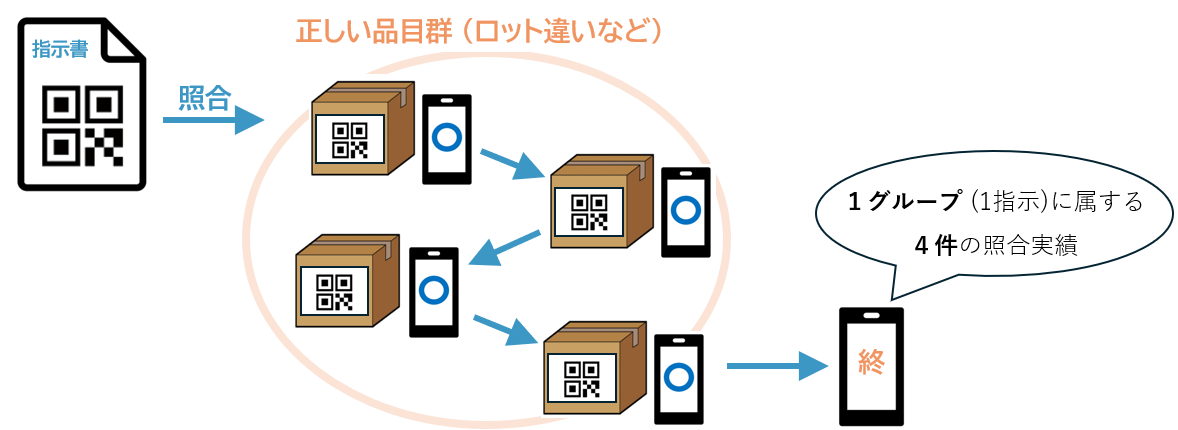 指示書

照合

正しい品目群（ロット違いなど）

1 グループ（1指示）に属する
4 件の照合実績

終